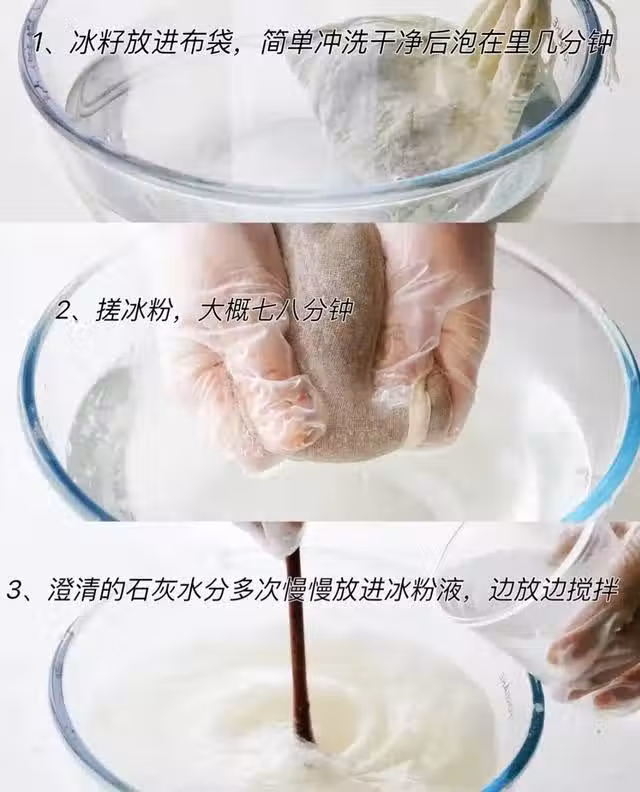 1、冰籽放进布袋，简单冲洗干净后泡在里几分钟

2、搓冰粉，大概七八分钟

3、澄清的石灰水分多次慢慢放进冰粉液，边放边搅拌