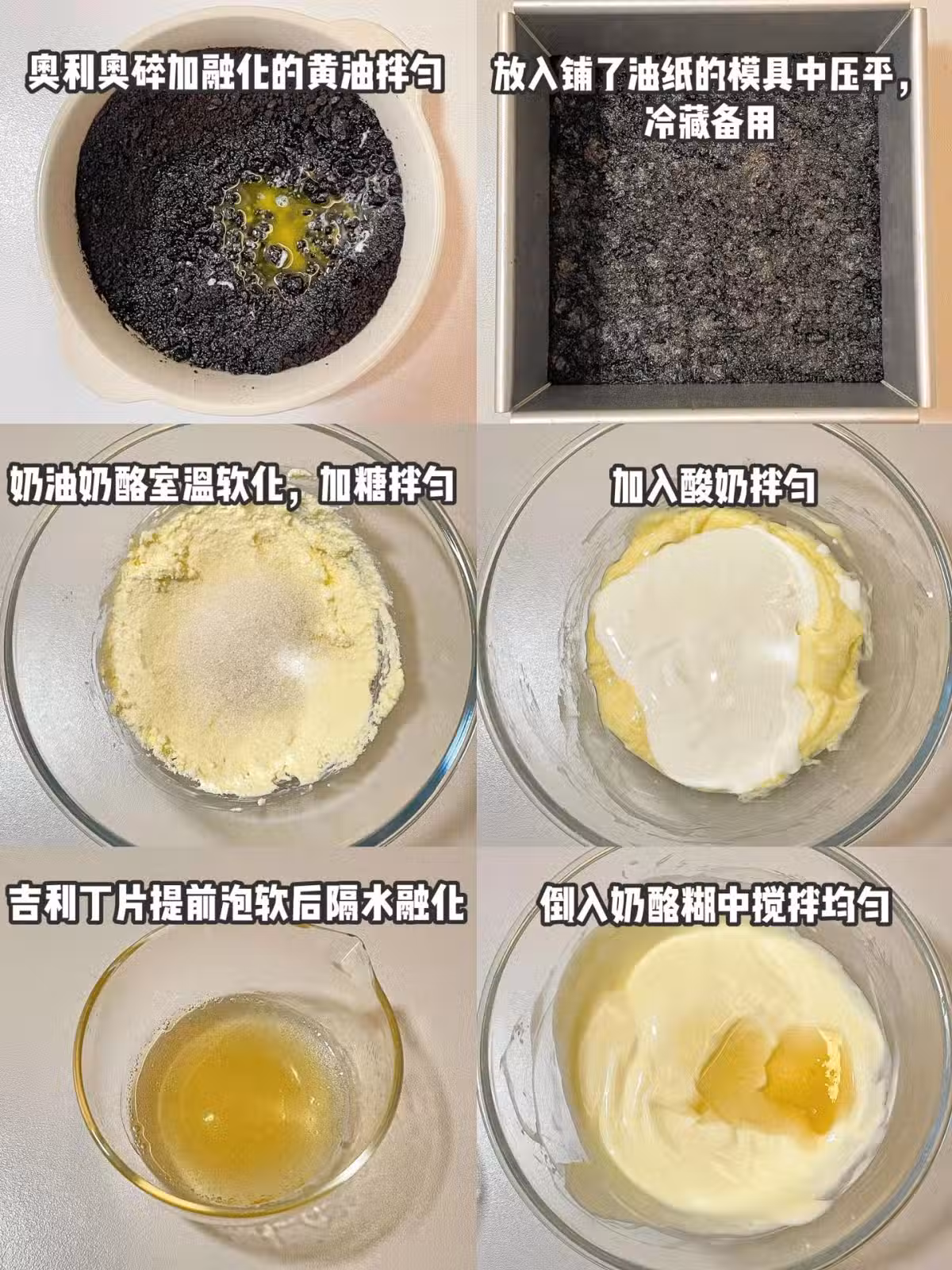 奥利奥碎加融化的黄油拌匀

放入铺了油纸的模具中压平，冷藏备用

奶油奶酪室温软化，加糖拌匀

加入酸奶拌匀

吉利丁片提前泡软后隔水融化

倒入奶酪糊中搅拌均匀