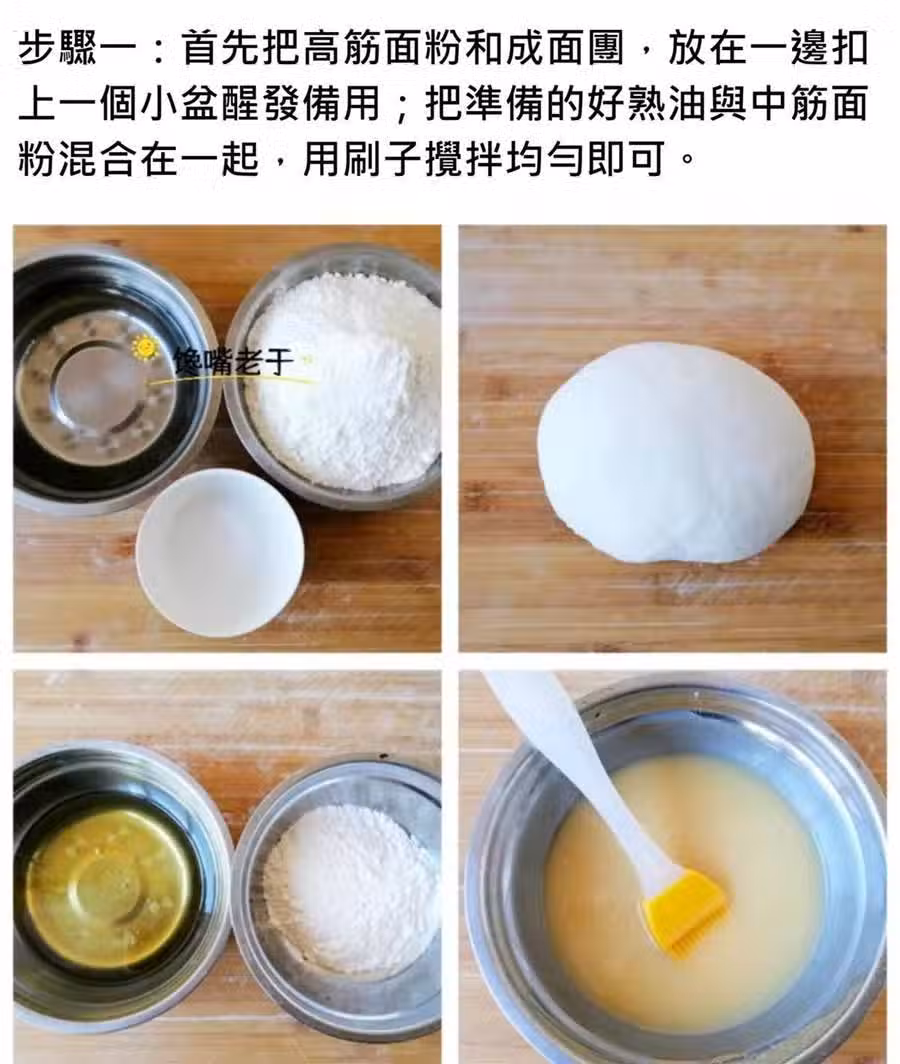 步驟一：首先把高筋面粉和成面團，放在一邊扣上一個小盆醒發備用；把準備的好熟油與中筋面粉混合在一起，用刷子攪拌均勻即可。

馋嘴老于